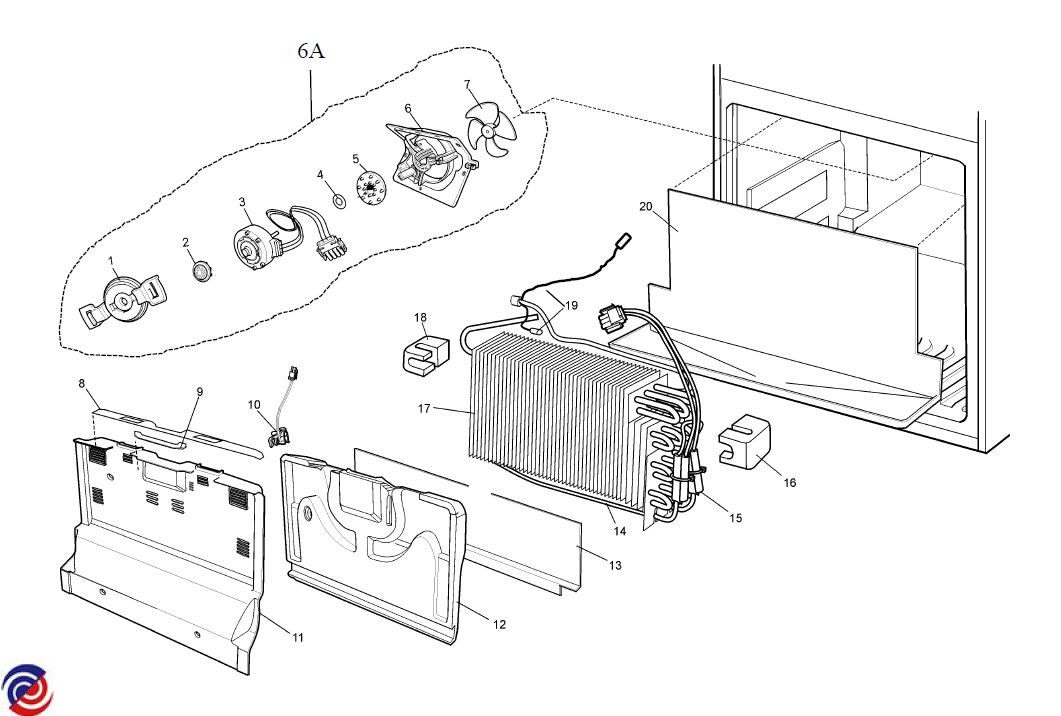 6A
7
6
5
4
3
2
1
20
19
18
17
8
9
10
16
15
14
13
12
11